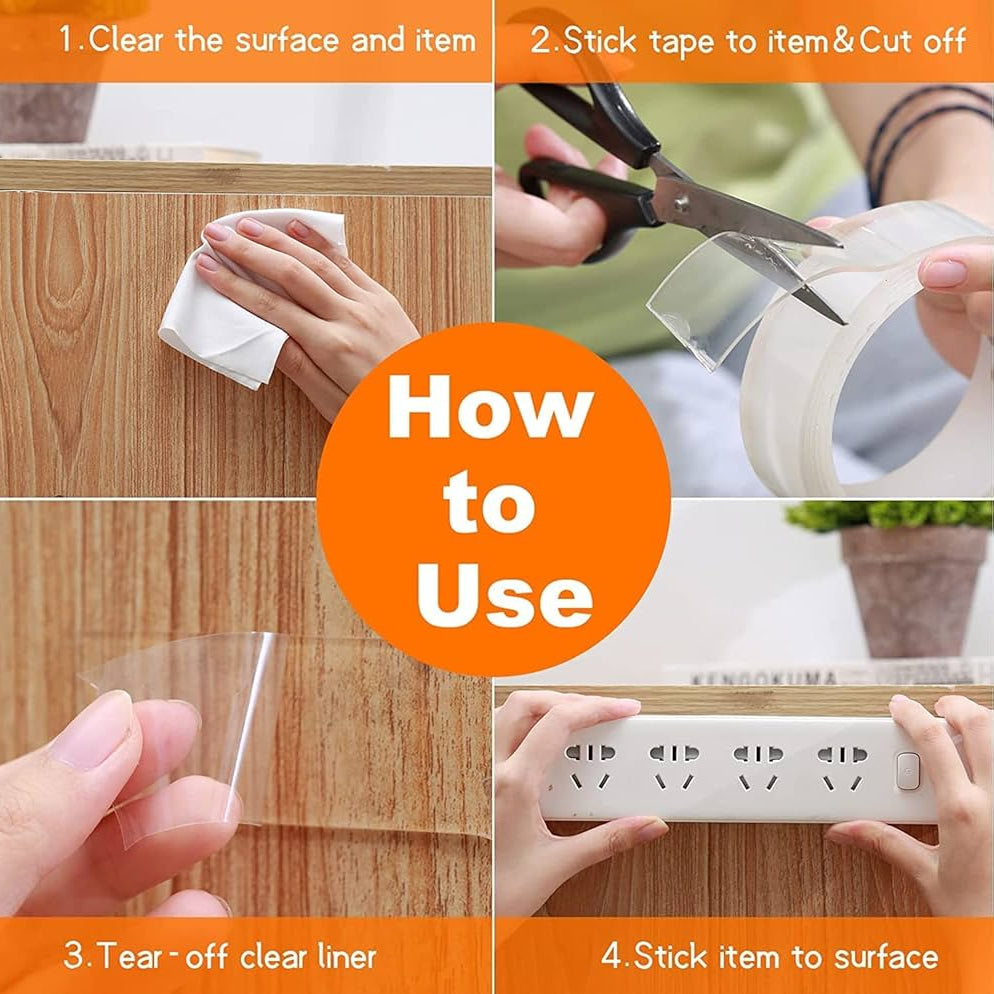 1.Clear the surface and item

2.Stick tape to item&Cut off

How to Use

KENGOKUMA

3.Tear-off clear liner

4.Stick item to surface