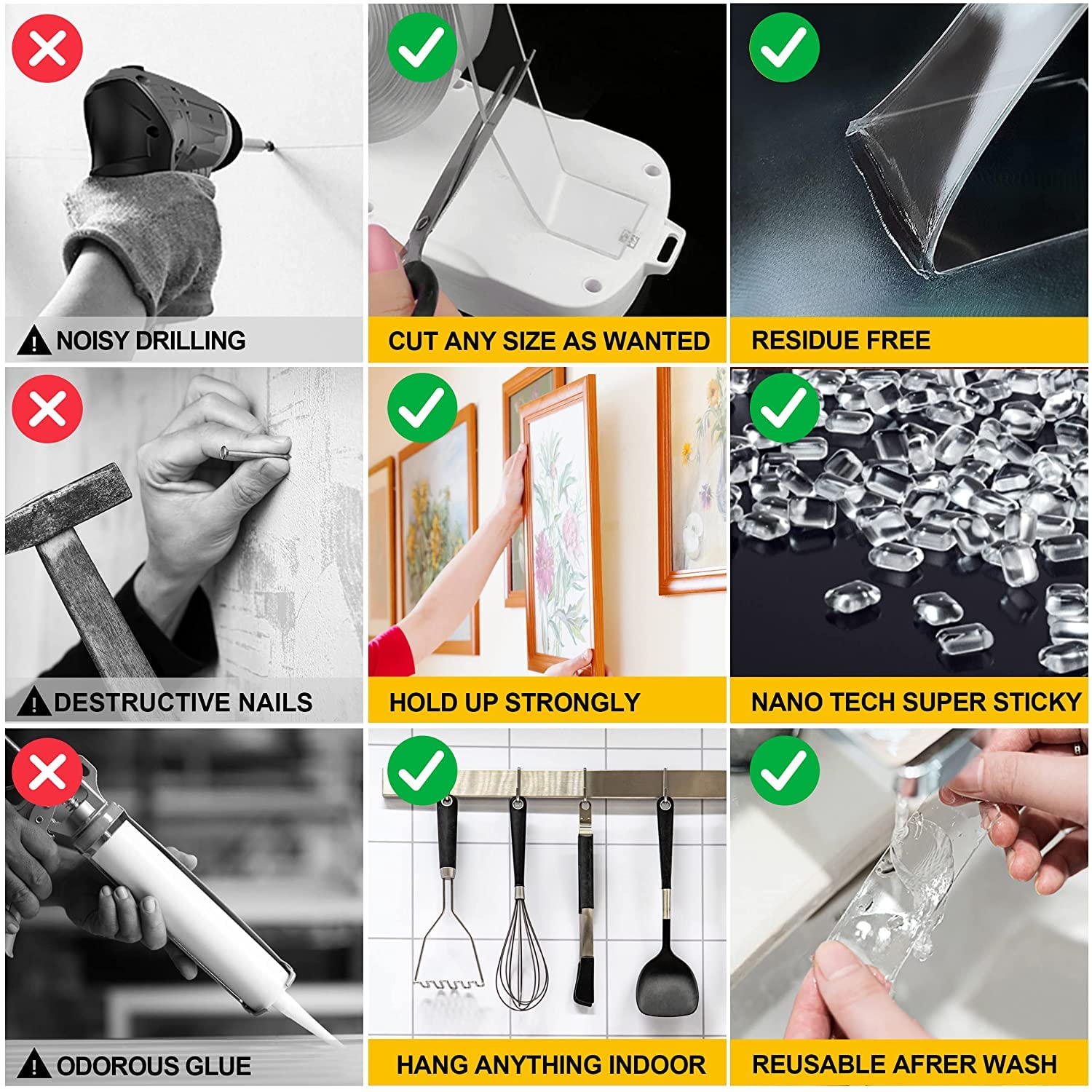 NOISY DRILLING

CUT ANY SIZE AS WANTED

RESIDUE FREE

DESTRUCTIVE NAILS

HOLD UP STRONGLY

NANO TECH SUPER STICKY

ODOROUS GLUE

HANG ANYTHING INDOOR

REUSABLE AFRER WASH