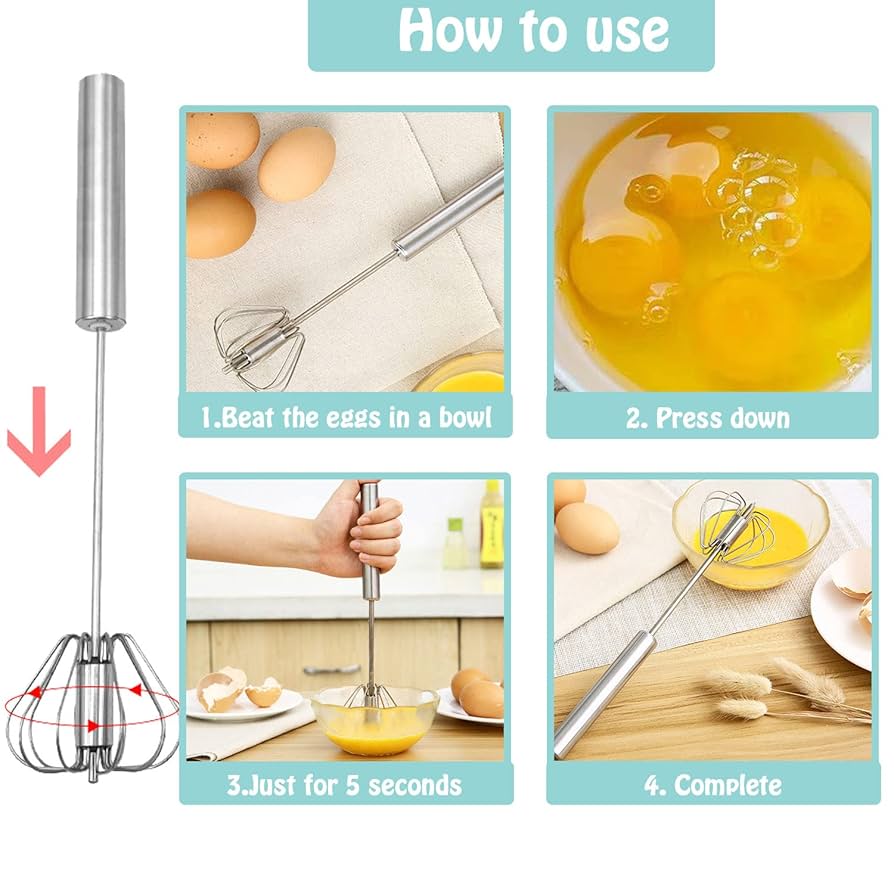 How to use

1.Beat the eggs in a bowl

2. Press down

3.Just for 5 seconds

4. Complete