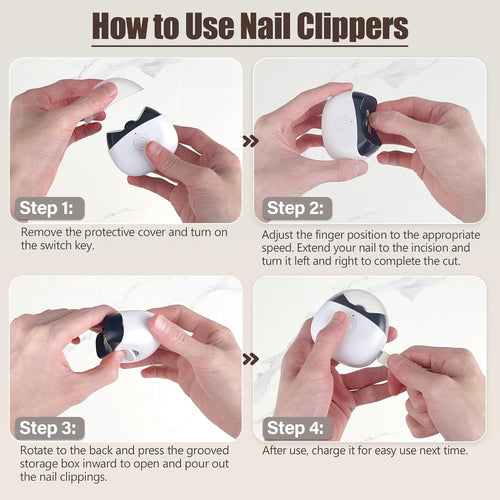 How to Use Nail Clippers

Step 1:

Remove the protective cover and turn on the switch key.

Step 2:

Adjust the finger position to the appropriate speed. Extend your nail to the incision and turn it left and right to complete the cut.

Step 3:

Rotate to the back and press the grooved storage box inward to open and pour out the nail clippings.

Step 4:

After use, charge it for easy use next time.