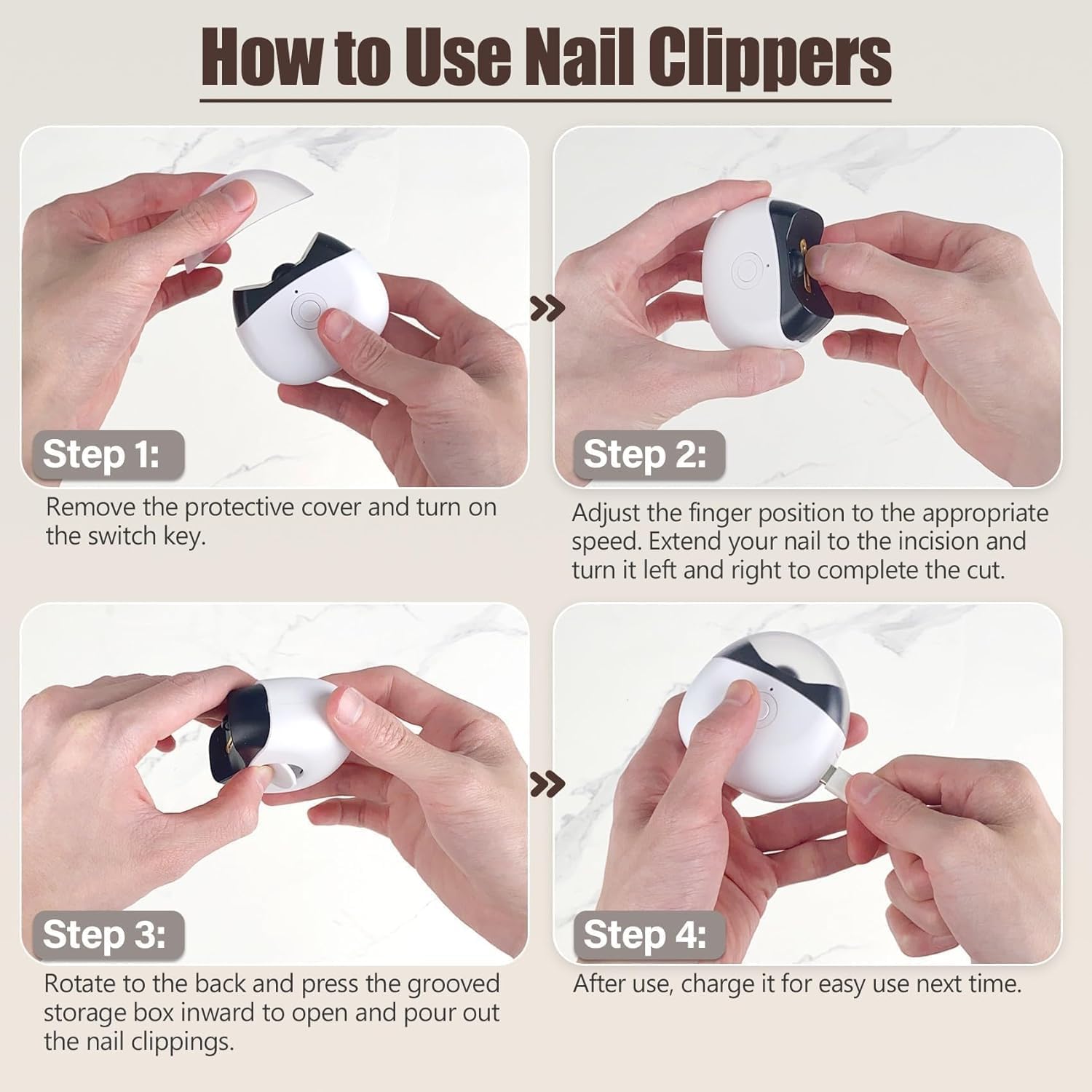 How to Use Nail Clippers

Step 1:

Remove the protective cover and turn on the switch key.

Step 2:

Adjust the finger position to the appropriate speed. Extend your nail to the incision and turn it left and right to complete the cut.

Step 3:

Rotate to the back and press the grooved storage box inward to open and pour out the nail clippings.

Step 4:

After use, charge it for easy use next time.