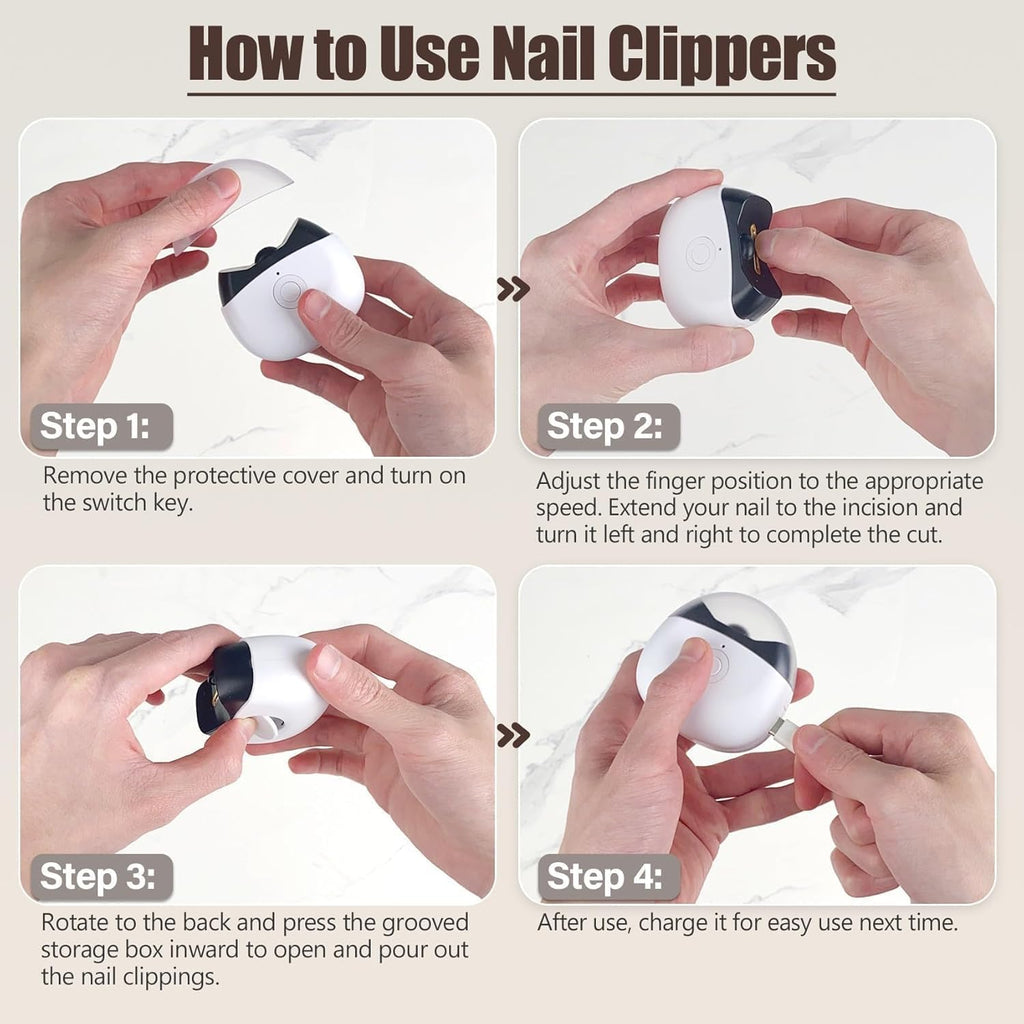 How to Use Nail Clippers

Step 1:
Remove the protective cover and turn on the switch key.

Step 2:
Adjust the finger position to the appropriate speed. Extend your nail to the incision and turn it left and right to complete the cut.

Step 3:
Rotate to the back and press the grooved storage box inward to open and pour out the nail clippings.

Step 4:
After use, charge it for easy use next time.